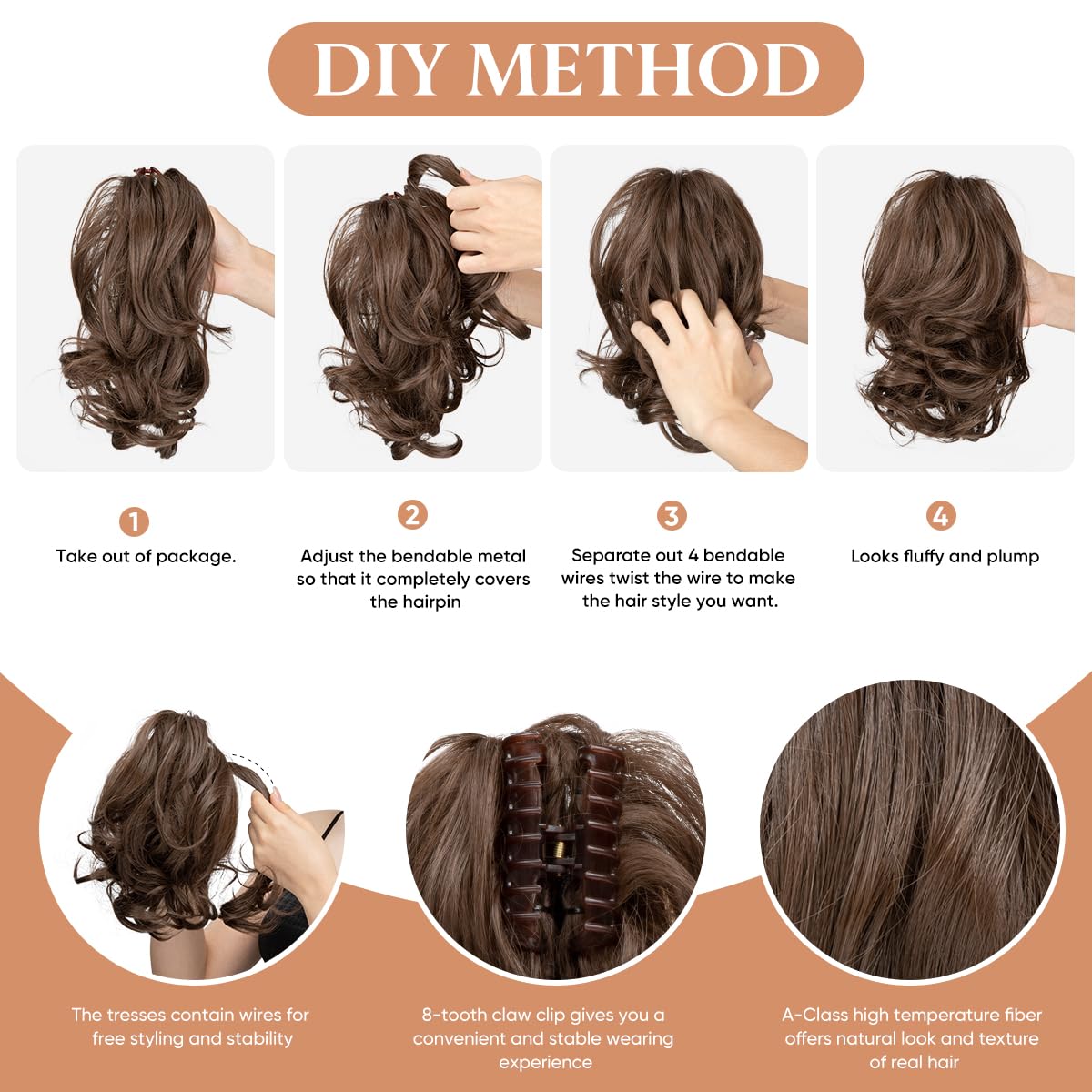 DIY METHOD

1
Take out of package.

2
Adjust the bendable metal so that it completely covers the hairpin

3
Separate out 4 bendable wires twist the wire to make the hair style you want.

4
Looks fluffy and plump

The tresses contain wires for free styling and stability

8-tooth claw clip gives you a convenient and stable wearing experience

A-Class high temperature fiber offers natural look and texture of real hair