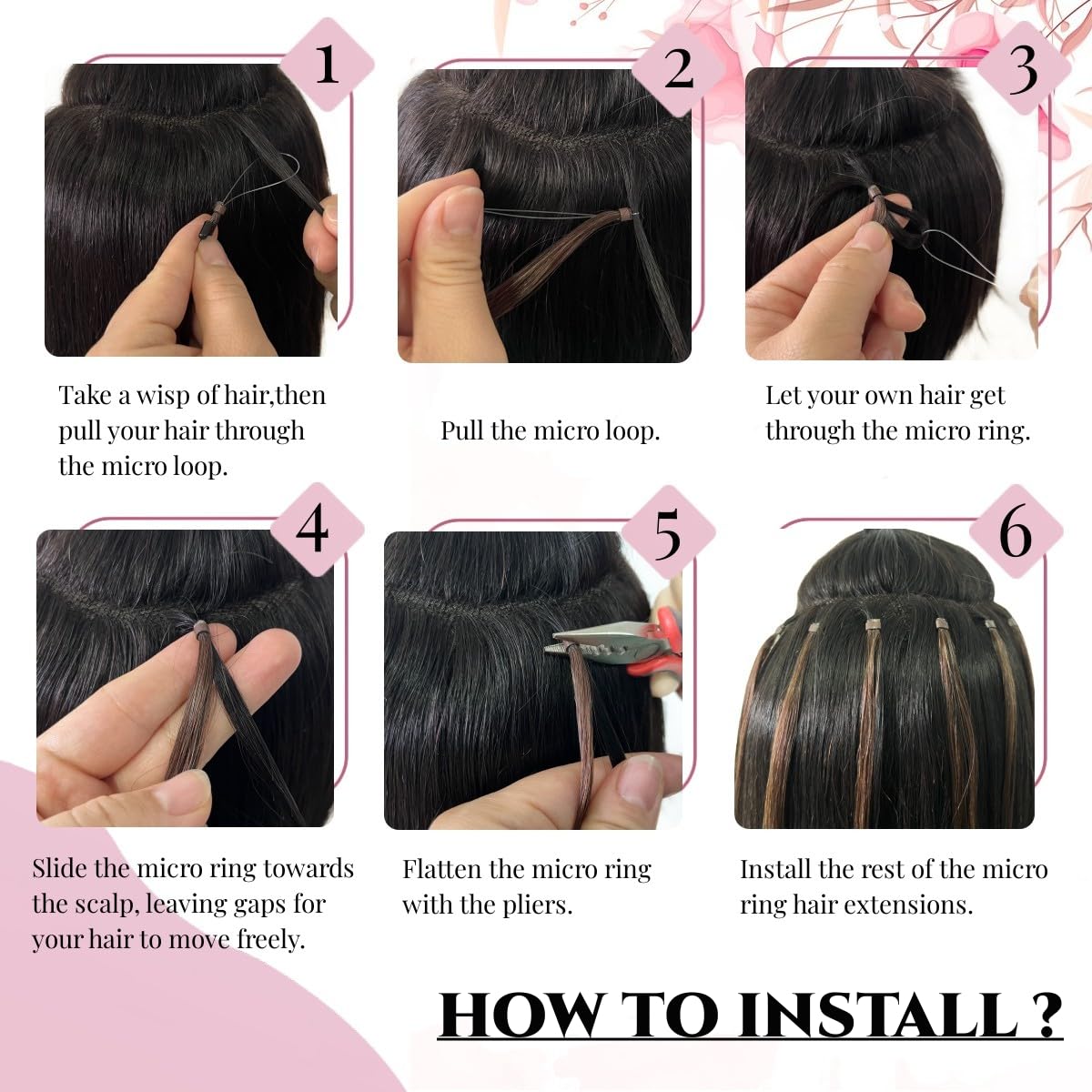 1

Take a wisp of hair,then pull your hair through the micro loop.

2

Pull the micro loop.

3

Let your own hair get through the micro ring.

4

Slide the micro ring towards the scalp, leaving gaps for your hair to move freely.

5

Flatten the micro ring with the pliers.

6

Install the rest of the micro ring hair extensions.

HOW TO INSTALL ?